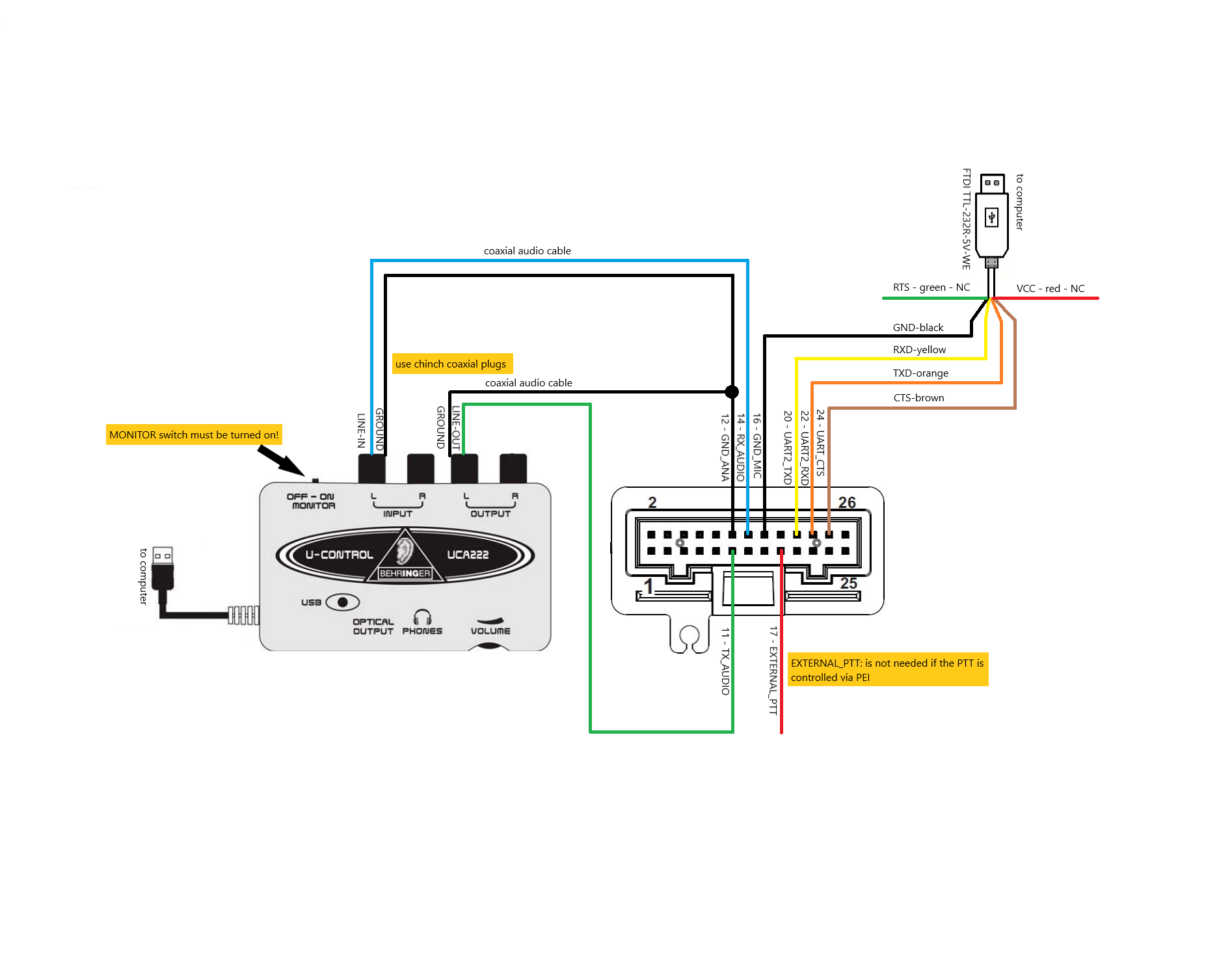 FTDI TTL-232R-5V-WE

to computer

RTS - green - NC

VCC - red - NC

GND-black

RXD-yellow

TXD-orange

CTS-brown

coaxial audio cable

use chinch coaxial plugs

coaxial audio cable

MONITOR switch must be turned on!

LINE-IN

GROUND

GROUND

LINE-OUT

12 - GND_ANA

14 - RX_AUDIO

16 - GND_MIC

20 - UART2_TXD

22 - UART2_RXD

24 - UART_CTS

OFF - ON
MONITOR

L R
INPUT

L R
OUTPUT

U-CONTROL

UCA222

BEHRINGER

USB

OPTICAL
OUTPUT

PHONES

VOLUME

to computer

2

26

1

25

11 - TX_AUDIO

17 - EXTERNAL_PTT

EXTERNAL_PTT: is not needed if the PTT is controlled via PEI